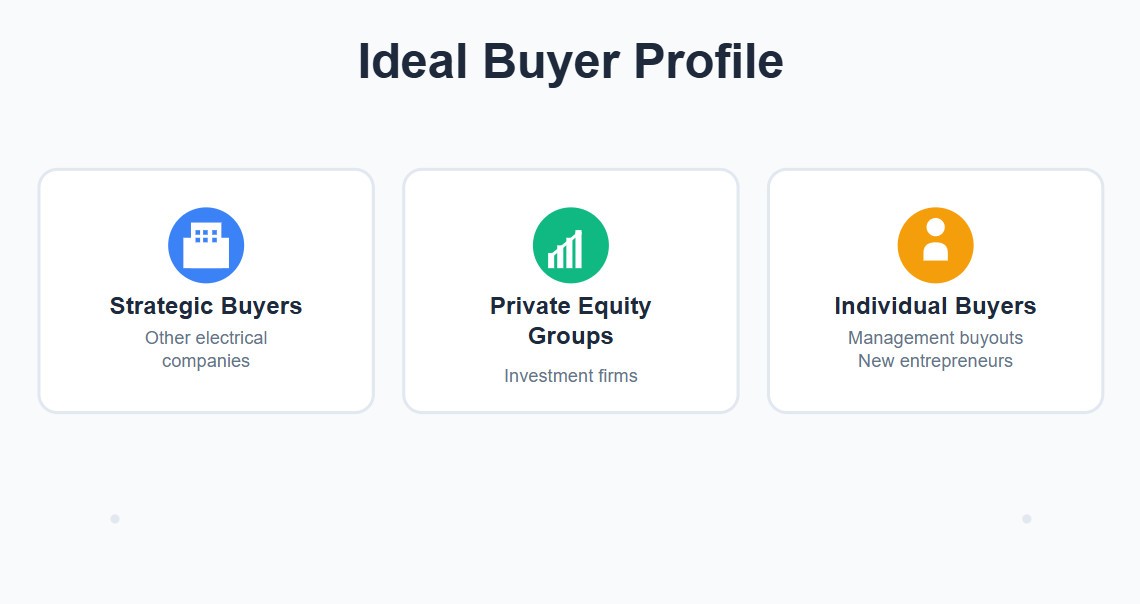 Ideal Buyer Profile

Strategic Buyers

Other electrical companies

Private Equity Groups

Investment firms

Individual Buyers

Management buyouts
New entrepreneurs